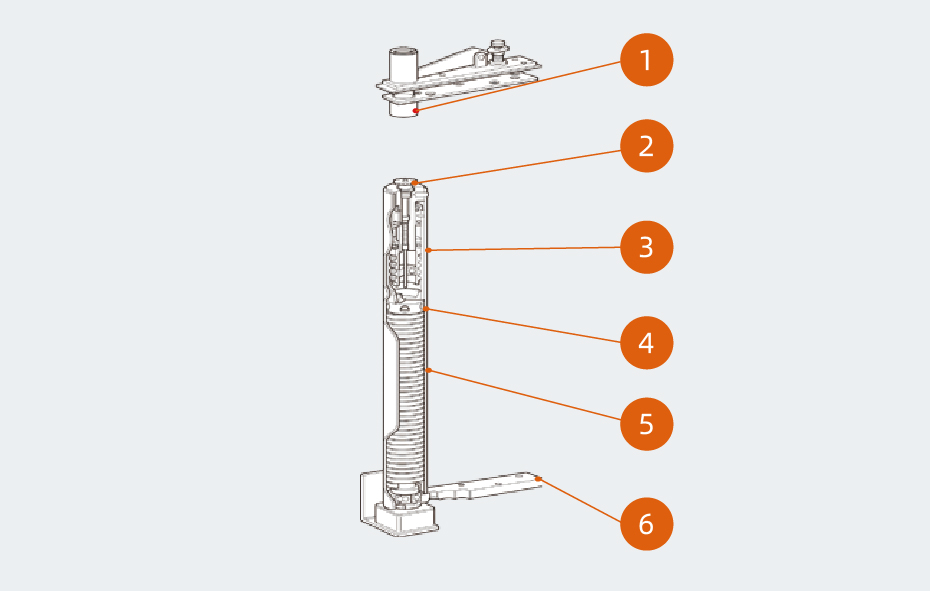 1
2
3
4
5
6